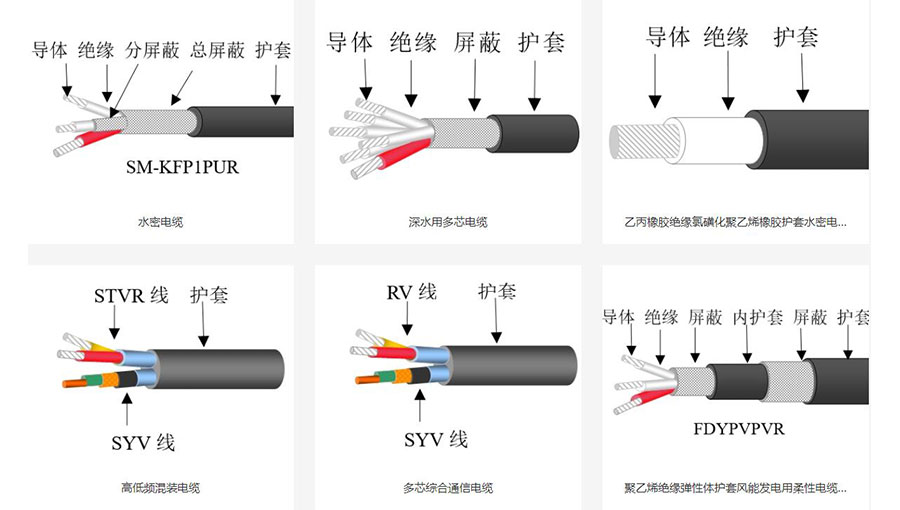 导体 绝缘 分屏蔽 总屏蔽 护套

SM-KFP1PUR

水密电缆

导体 绝缘 屏蔽 护套

深水用多芯电缆

导体 绝缘 护套

乙丙橡胶绝缘氯磺化聚乙烯橡胶护套水密电...

STVR 线 护套

SYV 线

高低频混装电缆

RV 线 护套

SYV 线

多芯综合通信电缆

导体 绝缘 屏蔽 内护套 屏蔽 护套

FDYPVPVR

聚乙烯绝缘弹性体护套风能发电用柔性电缆...